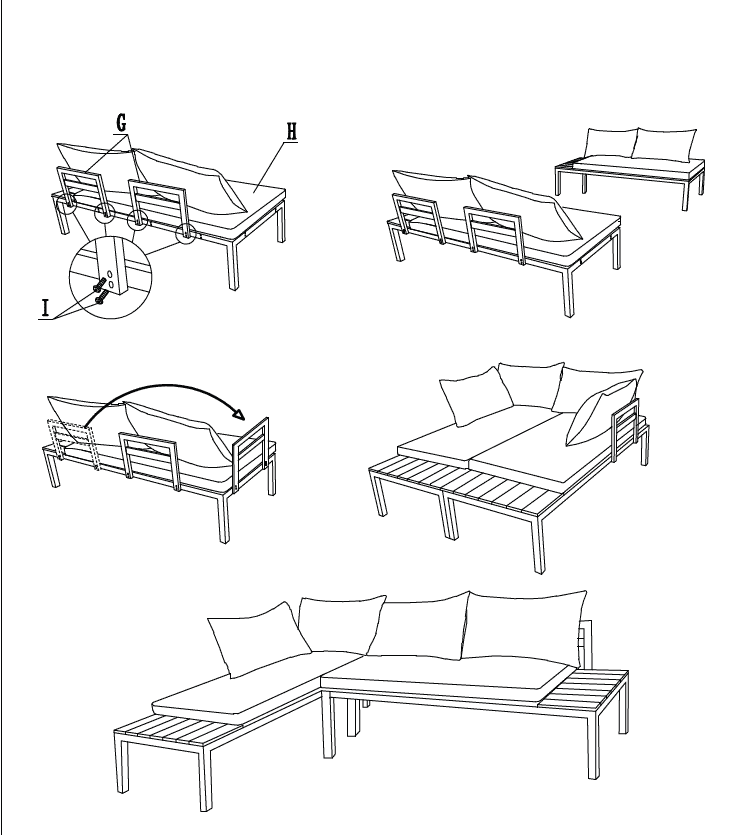 G
H
I